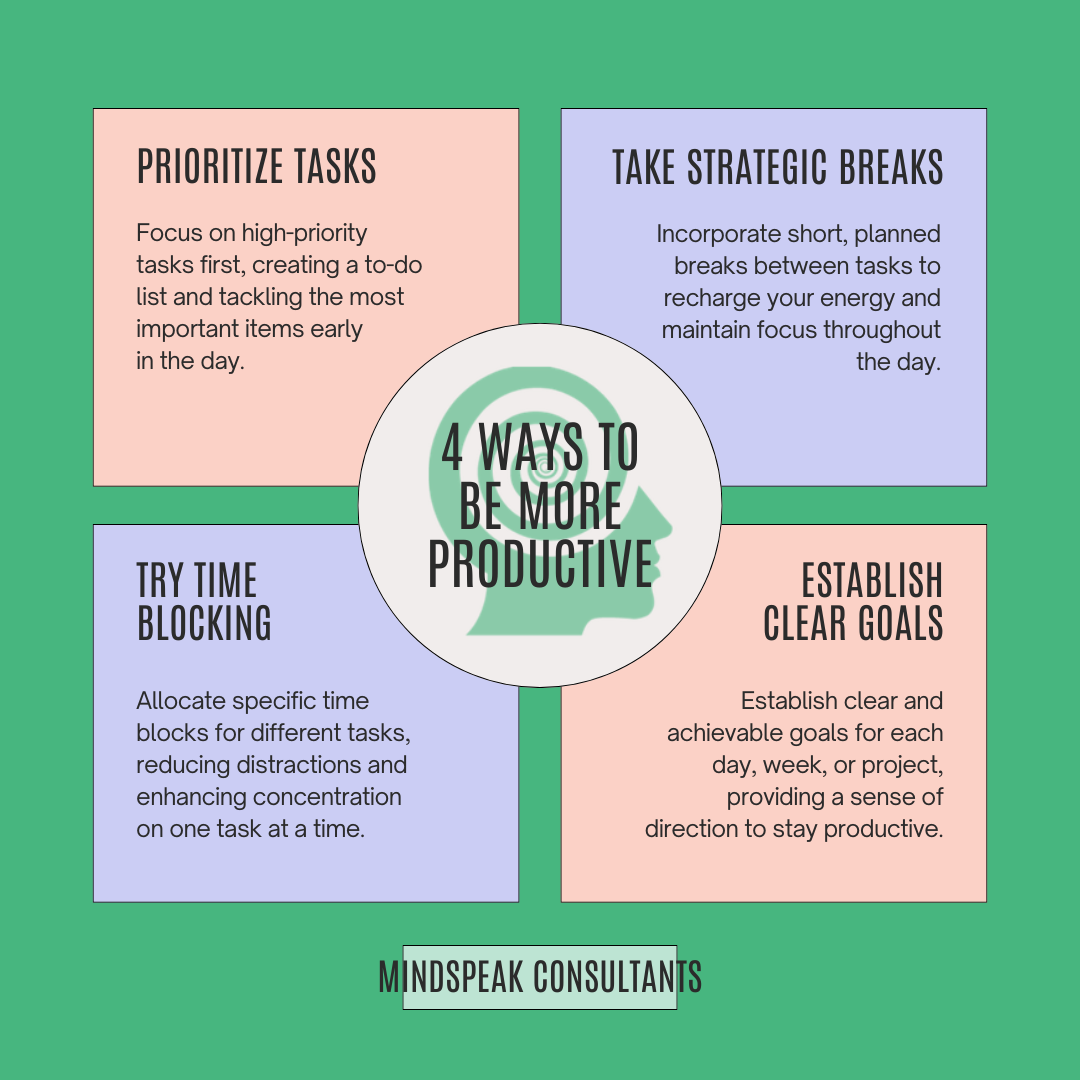 PRIORITIZE TASKS

Focus on high-priority tasks first, creating a to-do list and tackling the most important items early in the day.

TAKE STRATEGIC BREAKS

Incorporate short, planned breaks between tasks to recharge your energy and maintain focus throughout the day.

4 WAYS TO BE MORE PRODUCTIVE

TRY TIME BLOCKING

Allocate specific time blocks for different tasks, reducing distractions and enhancing concentration on one task at a time.

ESTABLISH CLEAR GOALS

Establish clear and achievable goals for each day, week, or project, providing a sense of direction to stay productive.

MINDSPEAK CONSULTANTS